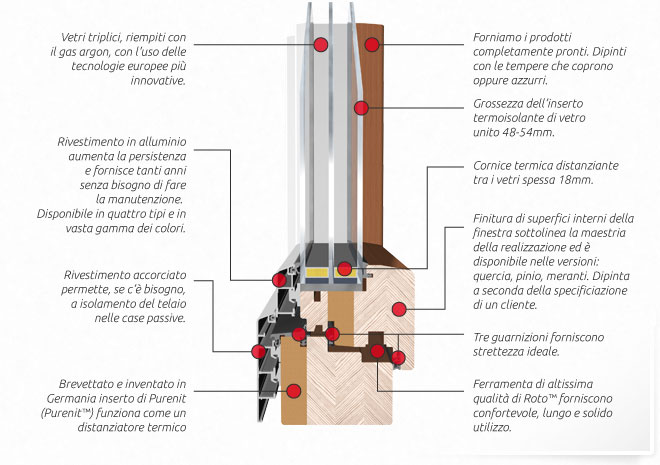 Vetri triplici, riempiti con il gas argon, con l'uso delle tecnologie europee più innovative.

Rivestimento in alluminio aumenta la persistenza e fornisce tanti anni senza bisogno di fare la manutenzione. Disponibile in quattro tipi e in vasta gamma dei colori.

Rivestimento accorciato permette, se c'è bisogno, a isolamento del telaio nelle case passive.

Brevettato e inventato in Germania inserto di Purenit (Purenit™) funziona come un distanziatore termico

Forniamo i prodotti completamente pronti. Dipinti con le tempere che coprono oppure azzurri.

Grossezza dell'inserto termoisolante di vetro unito 48-54mm.

Cornice termica distanziante tra i vetri spessa 18mm.

Finitura di superfici interni della finestra sottolinea la maestria della realizzazione ed è disponibile nelle versioni: quercia, pinio, meranti. Dipinta a seconda della specificiazione di un cliente.

Tre guarnizioni forniscono strettezza ideale.

Ferramenta di altissima qualità di Roto™ forniscono confortevole, lungo e solido utilizzo.